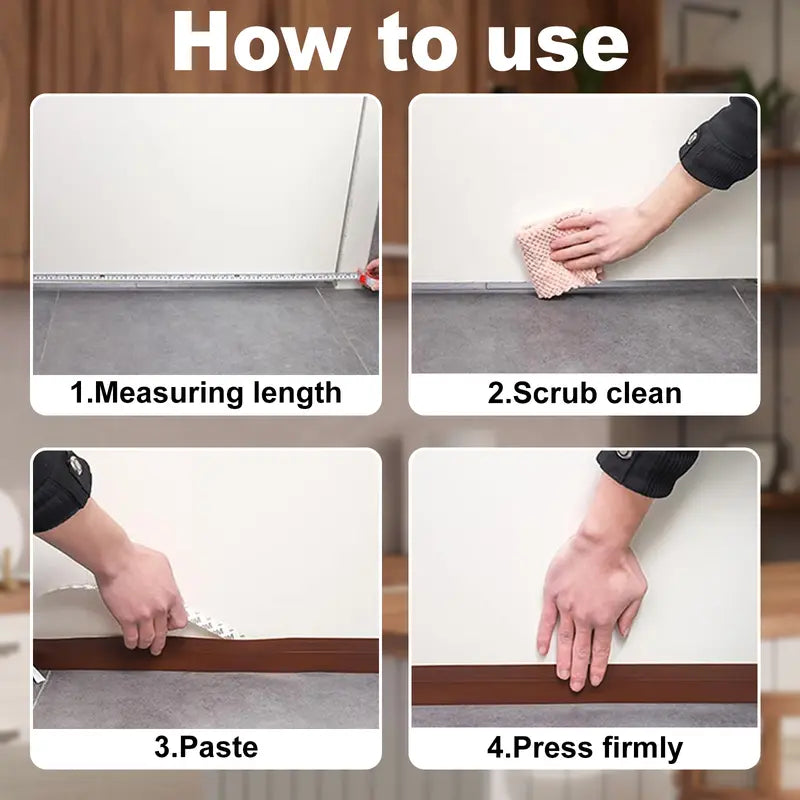 How to use

1.Measuring length

2.Scrub clean

3.Paste

4.Press firmly